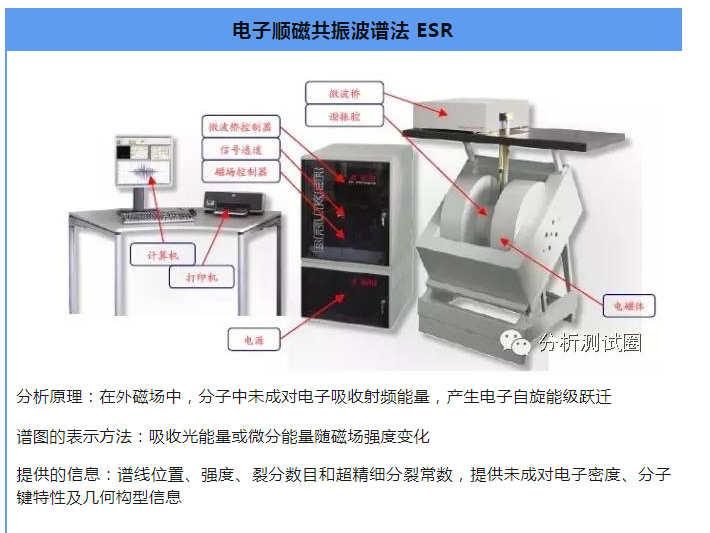 电子顺磁共振波谱法 ESR

微波桥

谐振腔

微波桥控制器

信号通道

磁场控制器

BRUKER

计算机

打印机

电源

电磁体

分析测试圈

分析原理：在外磁场中，分子中未成对电子吸收射频能量，产生电子自旋能级跃迁

谱图的表示方法：吸收光能量或微分能量随磁场强度变化

提供的信息：谱线位置、强度、裂分数目和超精细分裂常数，提供未成对电子密度、分子键特性及几何构型信息